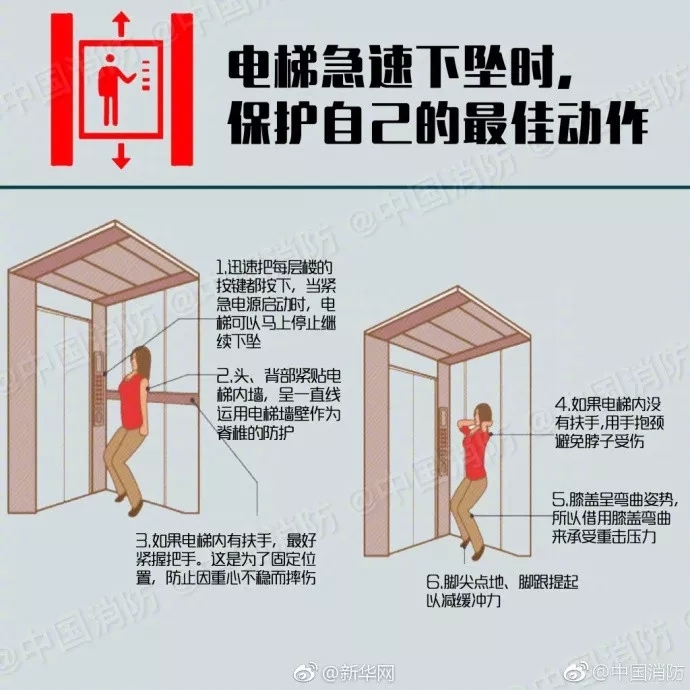 电梯急速下坠时，
保护自己的最佳动作

1.迅速把每层楼的按键都按下，当紧急电源启动时，电梯可以马上停止继续下坠

2.头、背部紧贴电梯内墙，呈一直线运用电梯墙壁作为脊椎的防护

3.如果电梯内有扶手，最好紧握把手。这是为了固定位置，防止因重心不稳而摔伤

4.如果电梯内没有扶手，用手抱颈避免脖子受伤

5.膝盖呈弯曲姿势，所以借用膝盖弯曲来承受重击压力

6.脚尖点地、脚跟提起以减缓冲力

@中国消防

@新华网

@中国消防