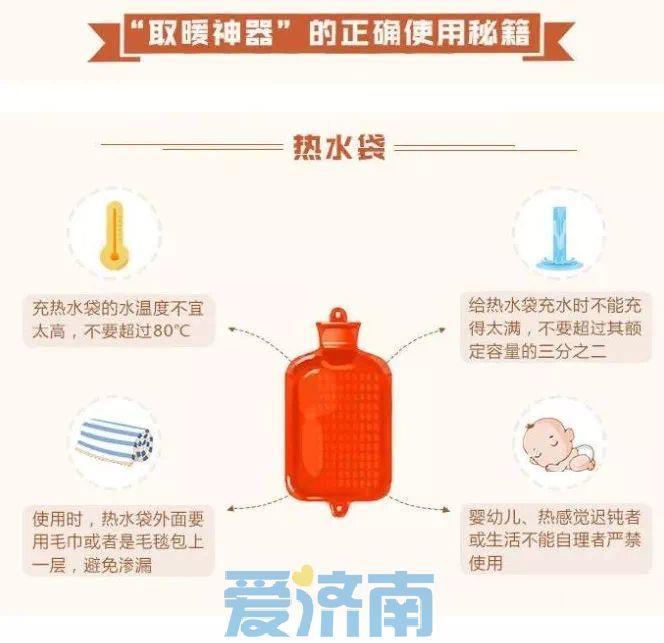 “取暖神器”的正确使用秘籍

热水袋

充热水袋的水温度不宜太高，不要超过80°C

给热水袋充水时不能充得太满，不要超过其额定容量的三分之二

使用时，热水袋外面要用毛巾或者是毛毯包上一层，避免渗漏

婴幼儿、热感觉迟钝者或生活不能自理者严禁使用

爱济南